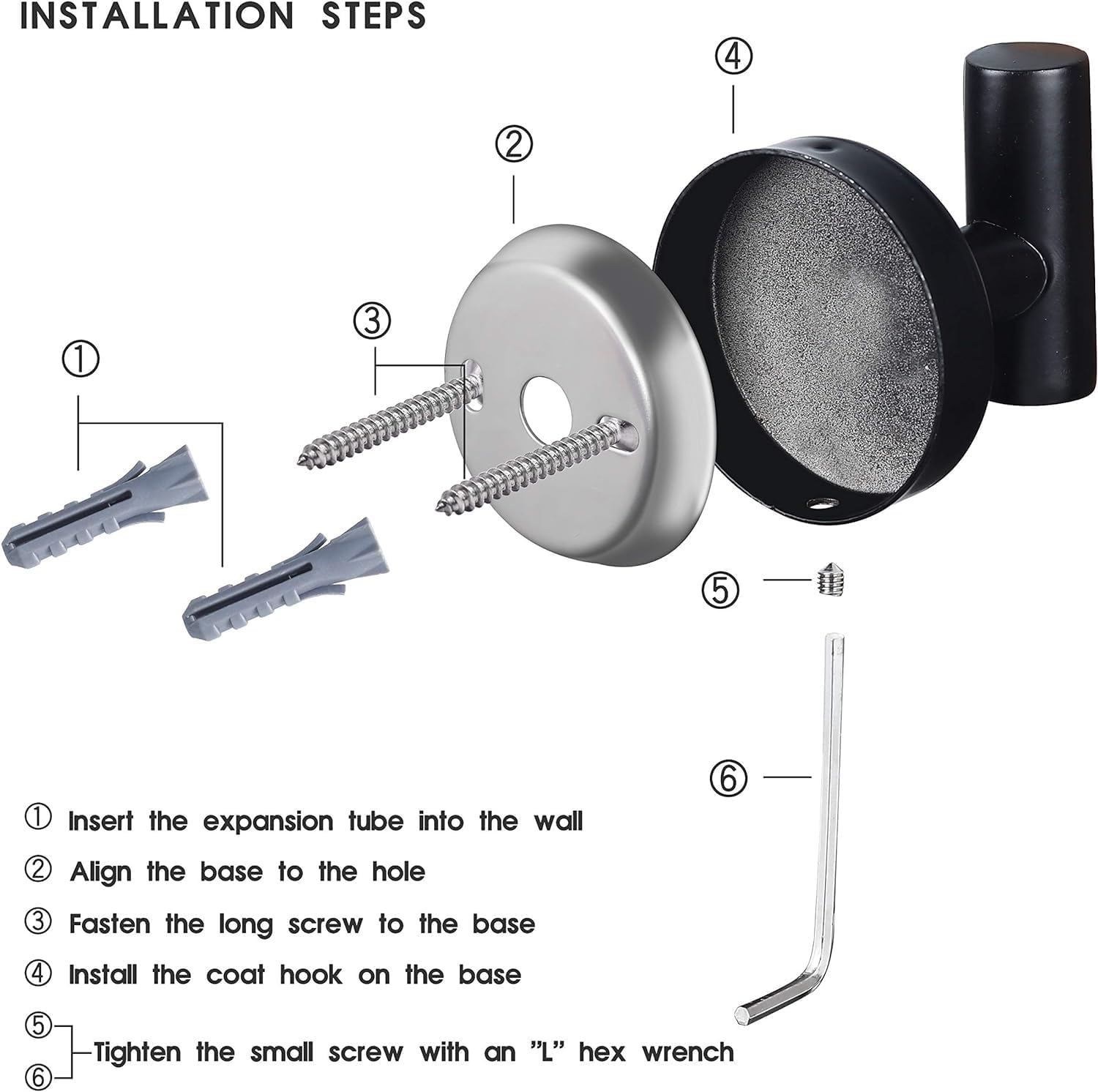 INSTALLATION STEPS

④

②

③

①

⑤

⑥

① Insert the expansion tube into the wall

② Align the base to the hole

③ Fasten the long screw to the base

④ Install the coat hook on the base

⑤
⑥ Tighten the small screw with an "L" hex wrench