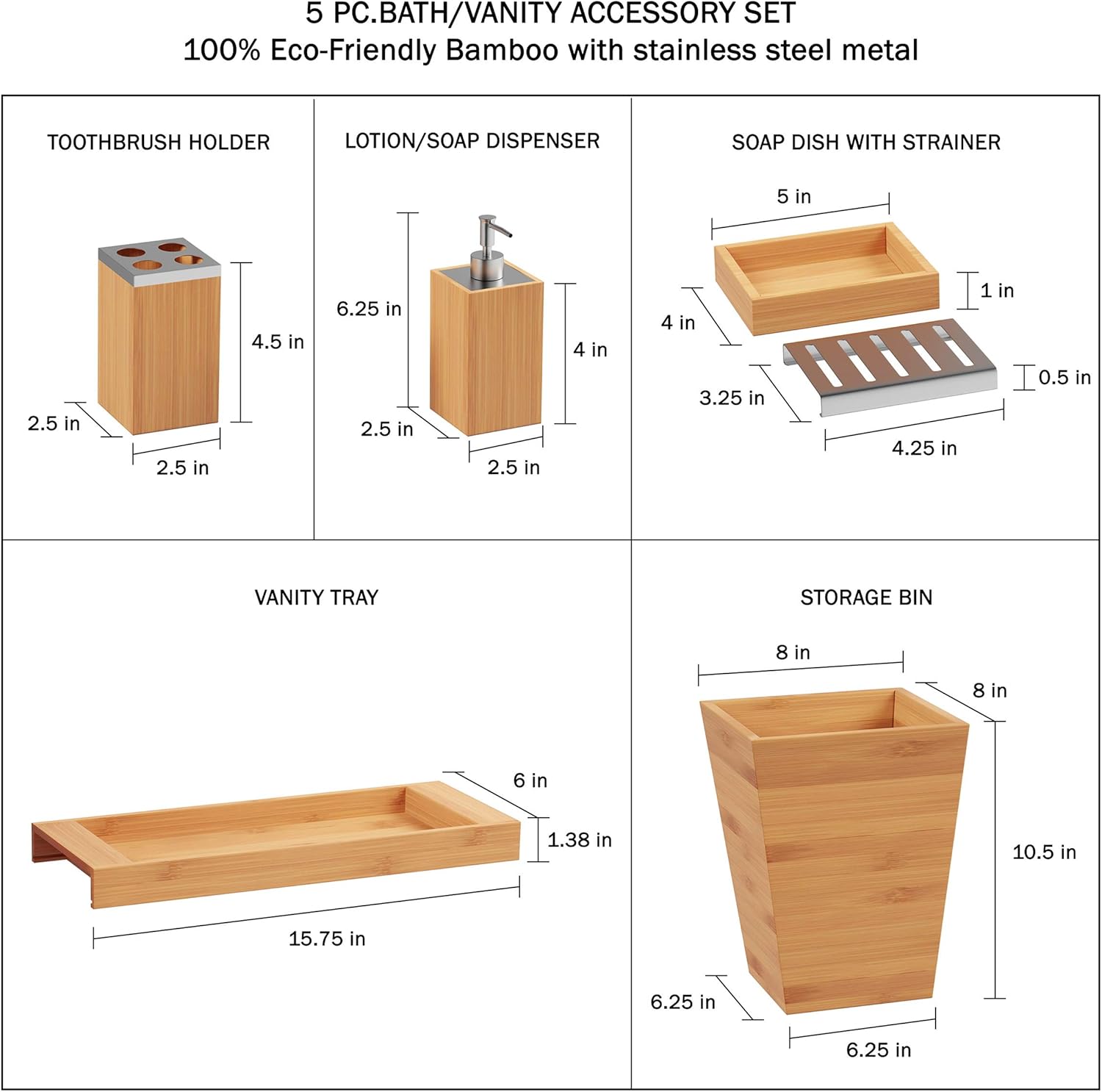 5 PC.BATH/VANITY ACCESSORY SET
100% Eco-Friendly Bamboo with stainless steel metal

TOOTHBRUSH HOLDER

4.5 in
2.5 in
2.5 in

LOTION/SOAP DISPENSER

6.25 in
4 in
2.5 in
2.5 in

SOAP DISH WITH STRAINER

5 in
1 in
4 in
0.5 in
3.25 in
4.25 in

VANITY TRAY

6 in
1.38 in
15.75 in

STORAGE BIN

8 in
8 in
10.5 in
6.25 in
6.25 in